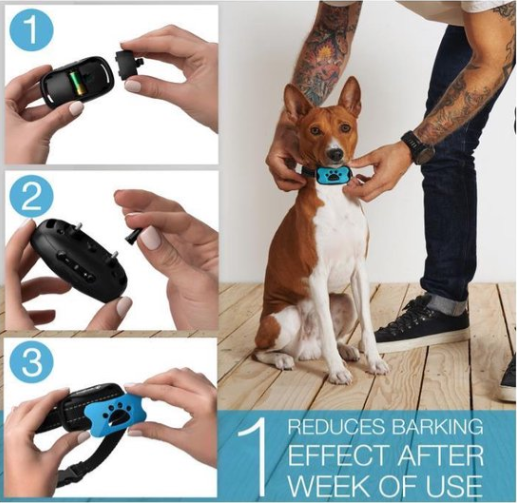 1

2

3

1 REDUCES BARKING EFFECT AFTER WEEK OF USE