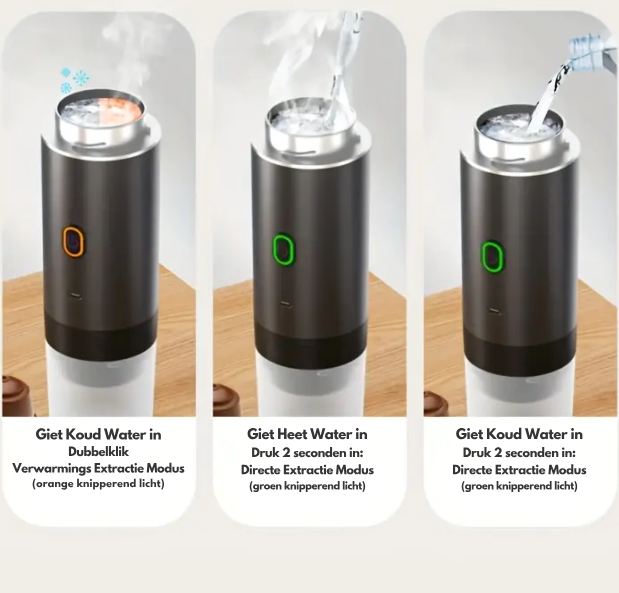 Giet Koud Water in
Dubbelklik
Verwarmings Extractie Modus
(orange knipperend licht)

Giet Heet Water in
Druk 2 seconden in:
Directe Extractie Modus
(groen knipperend licht)

Giet Koud Water in
Druk 2 seconden in:
Directe Extractie Modus
(groen knipperend licht)